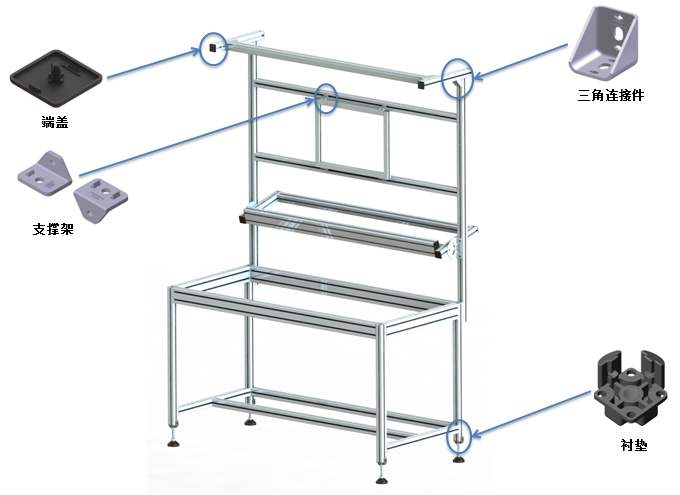 端盖

三角连接件

支撑架

衬垫